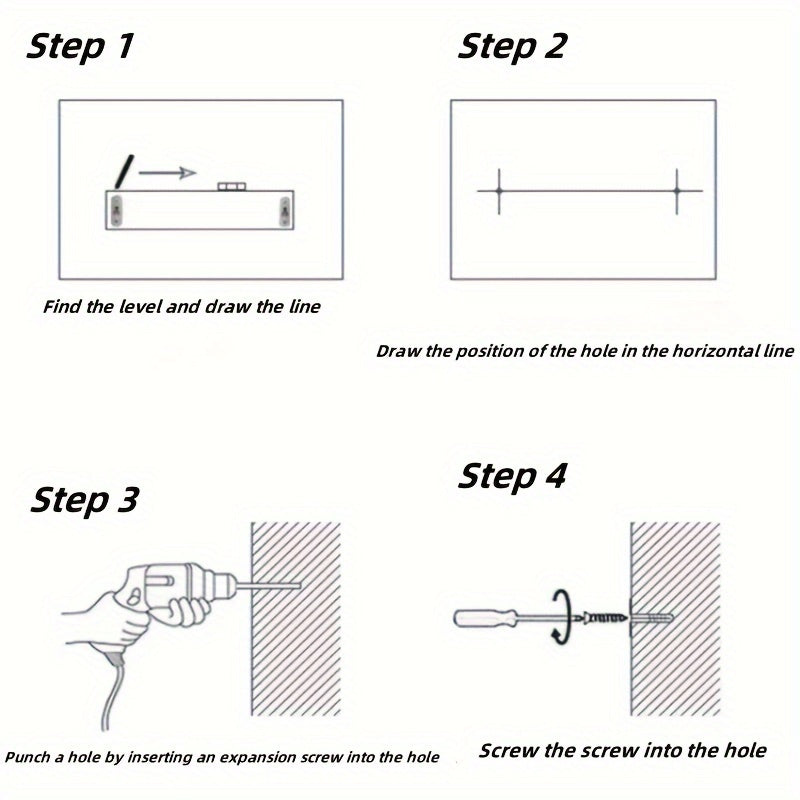 Step 1

Find the level and draw the line

Step 2

Draw the position of the hole in the horizontal line

Step 3

Punch a hole by inserting an expansion screw into the hole

Step 4

Screw the screw into the hole