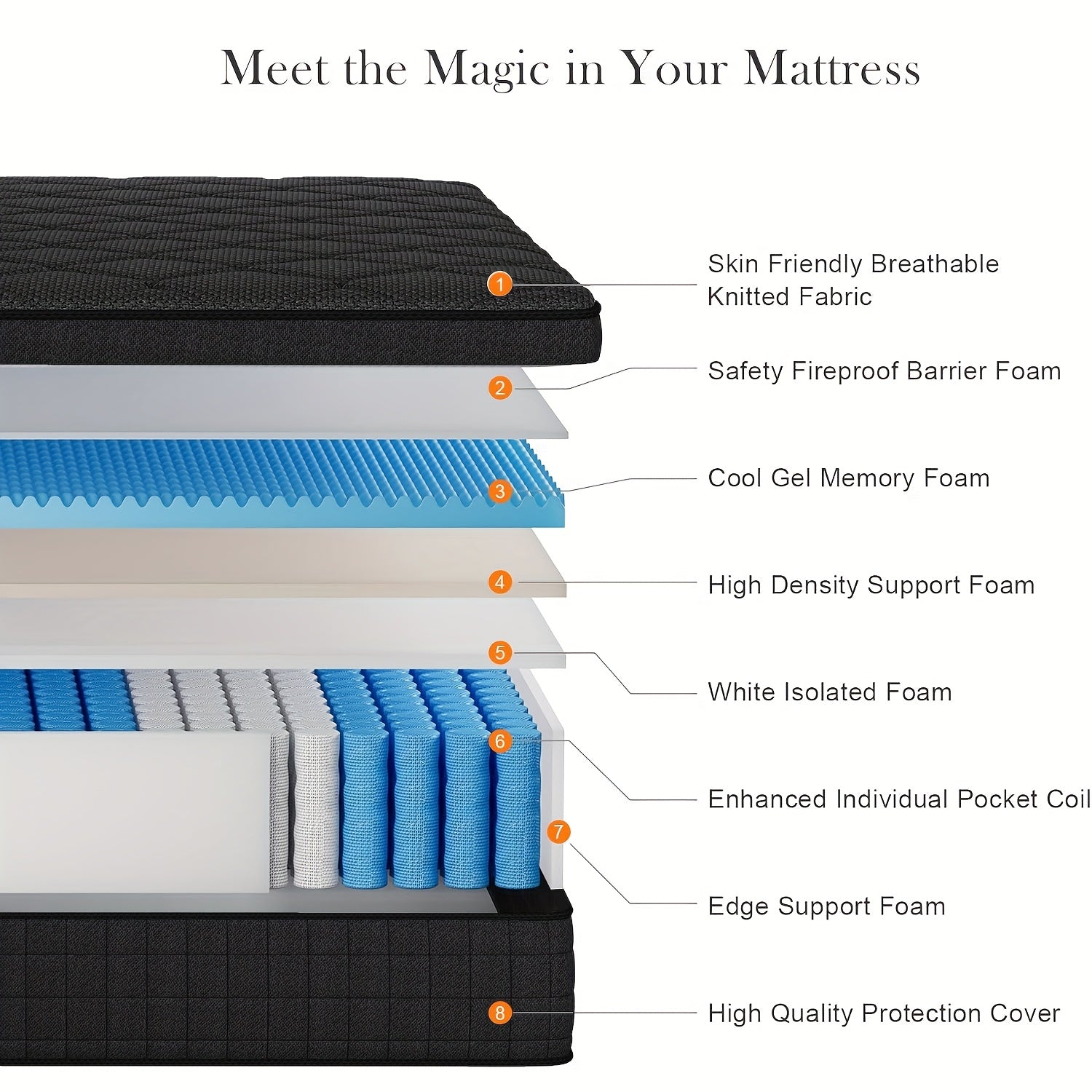 Meet the Magic in Your Mattress

1 Skin Friendly Breathable Knitted Fabric

2 Safety Fireproof Barrier Foam

3 Cool Gel Memory Foam

4 High Density Support Foam

5 White Isolated Foam

6 Enhanced Individual Pocket Coil

7 Edge Support Foam

8 High Quality Protection Cover