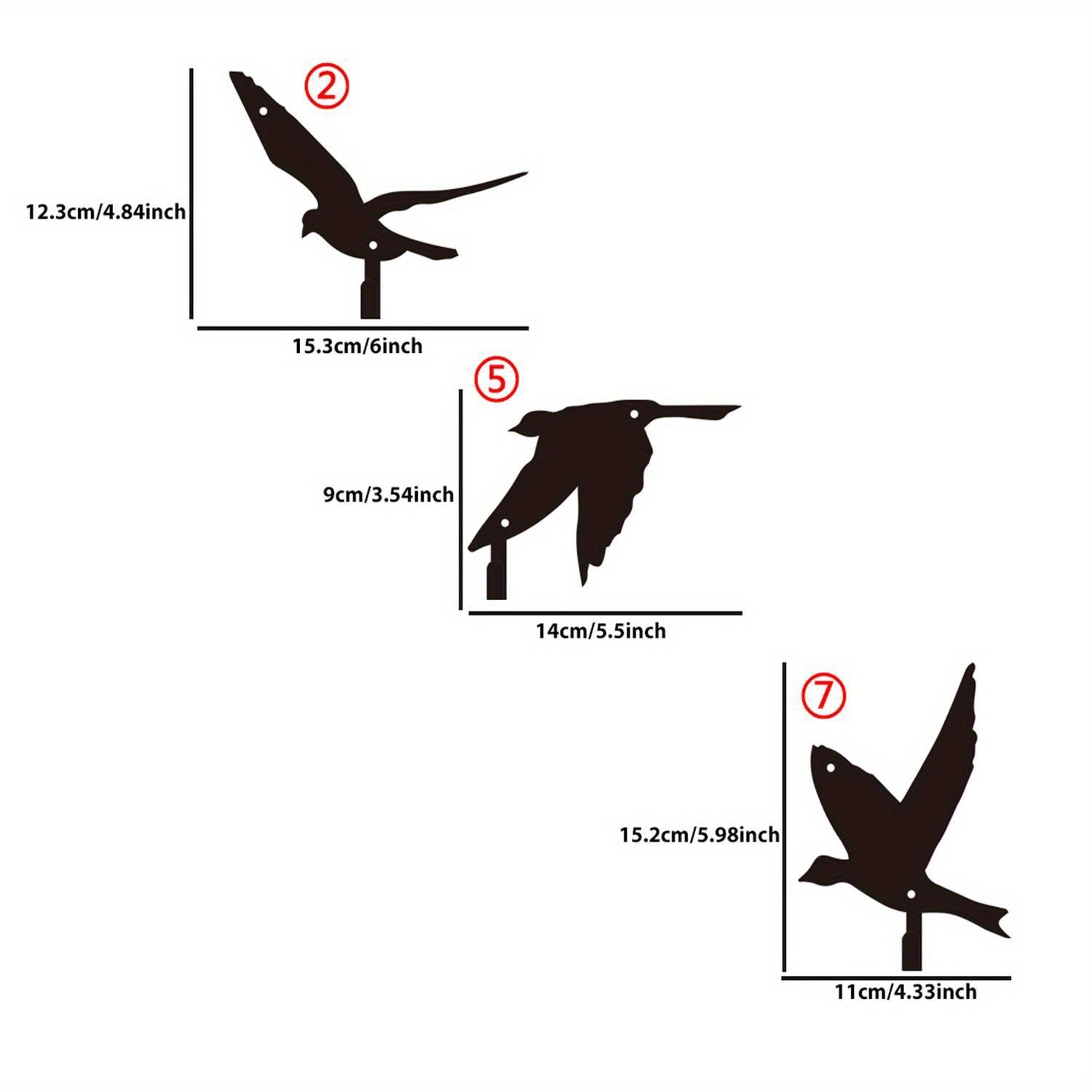 ②

12.3cm/4.84inch

15.3cm/6inch

⑤

9cm/3.54inch

14cm/5.5inch

⑦

15.2cm/5.98inch

11cm/4.33inch