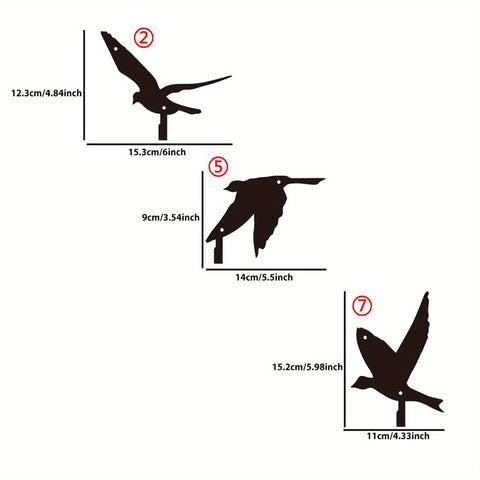 ②

12.3cm/4.84inch

15.3cm/6inch

⑤

9cm/3.54inch

14cm/5.5inch

⑦

15.2cm/5.98inch

11cm/4.33inch