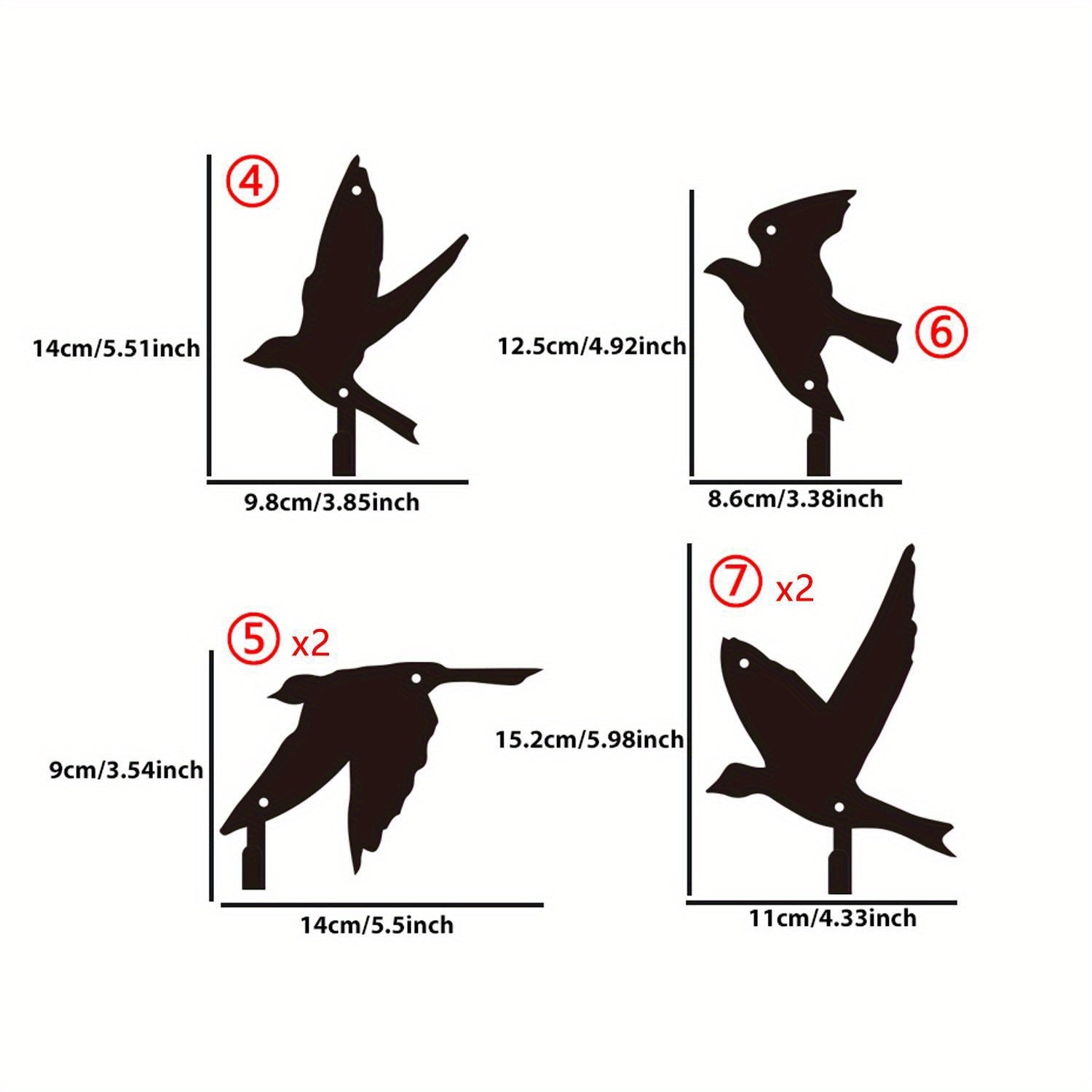 ④

14cm/5.51inch

9.8cm/3.85inch

12.5cm/4.92inch

⑥

8.6cm/3.38inch

⑤ x2

9cm/3.54inch

14cm/5.5inch

⑦ x2

15.2cm/5.98inch

11cm/4.33inch