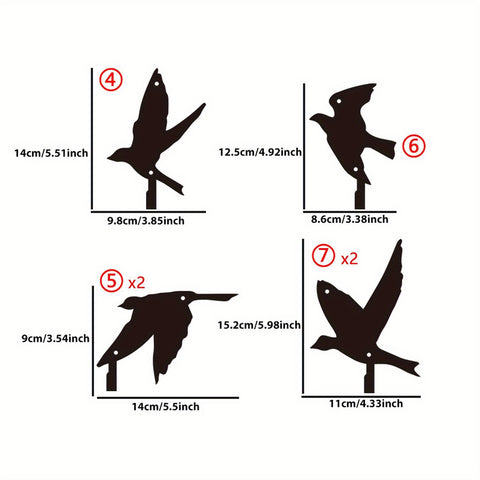 ④
14cm/5.51inch
9.8cm/3.85inch

12.5cm/4.92inch
⑥
8.6cm/3.38inch

⑤ x2
9cm/3.54inch
14cm/5.5inch

⑦ x2
15.2cm/5.98inch
11cm/4.33inch